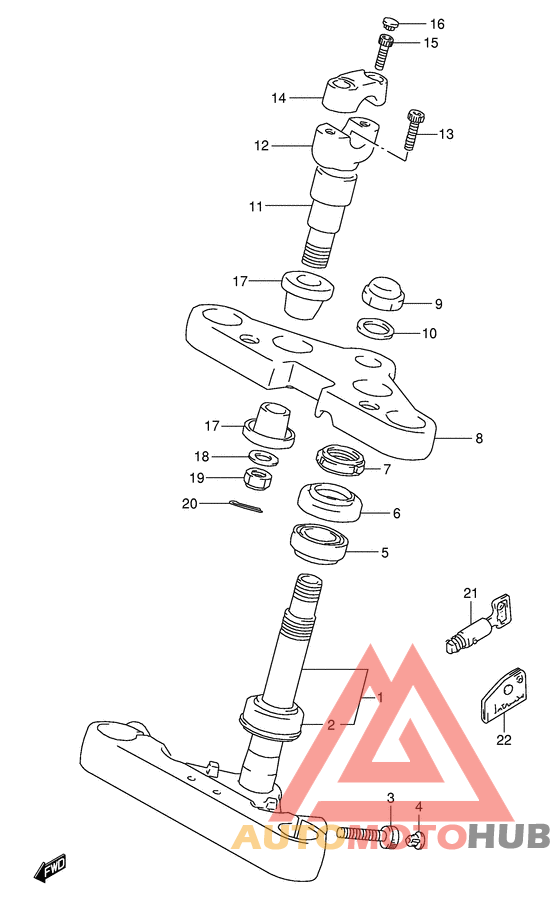 16
15
14
13
12
11
17
9
10
8
17
18
7
19
20
6
5
21
1
2
22
3
4
FWD
AUTOMOTOHUB