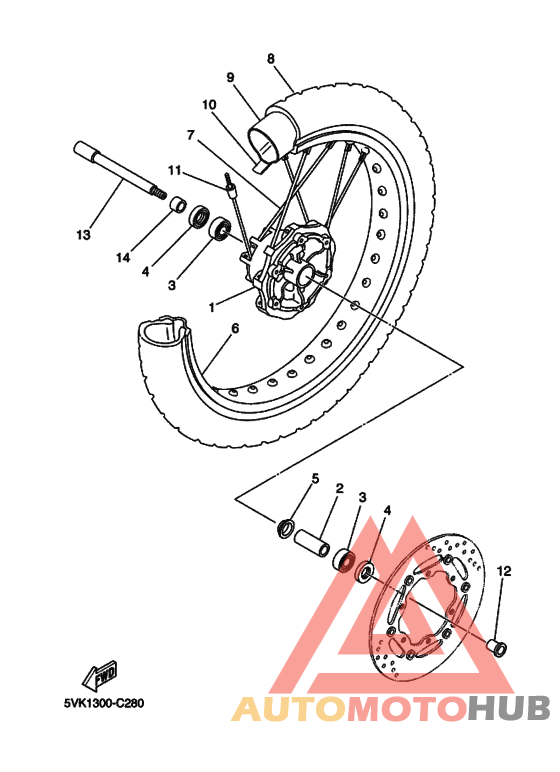 8
9
10
7
11
13
14
4
3
1
6
5
2
3
4
12
FWD
5VK1300-C280
AUTOMOTOHUB