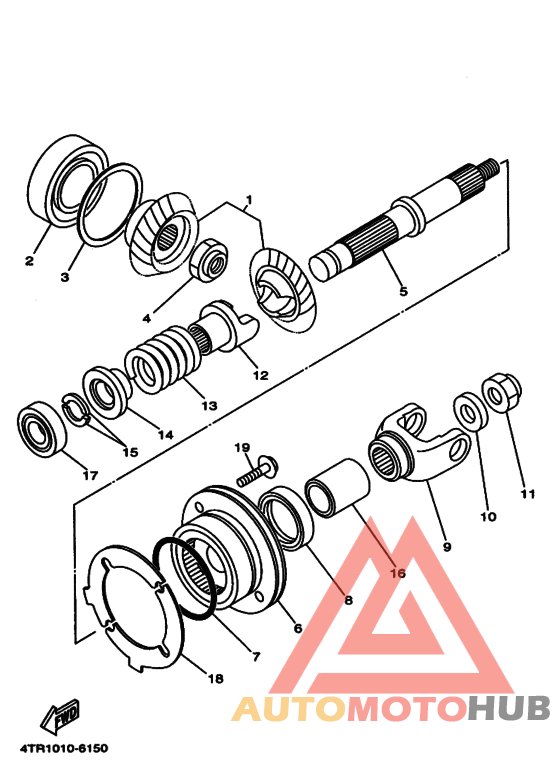 1
2
3
4
5
12
13
14
15
17
19
11
10
9
16
8
6
7
18
FWD
4TR1010-6150
AUTOMOTOHUB