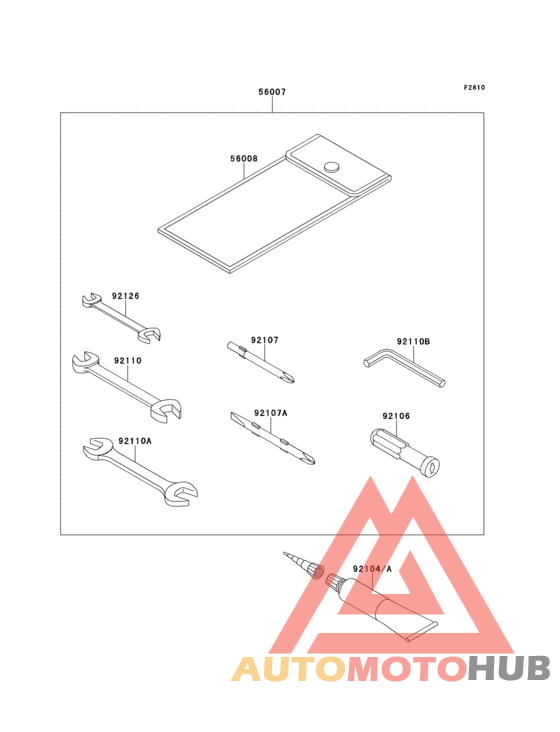 F2810

56007

56008

92126

92110

92110A

92107

92107A

92110B

92106

92104/A

AUTOMOTOHUB