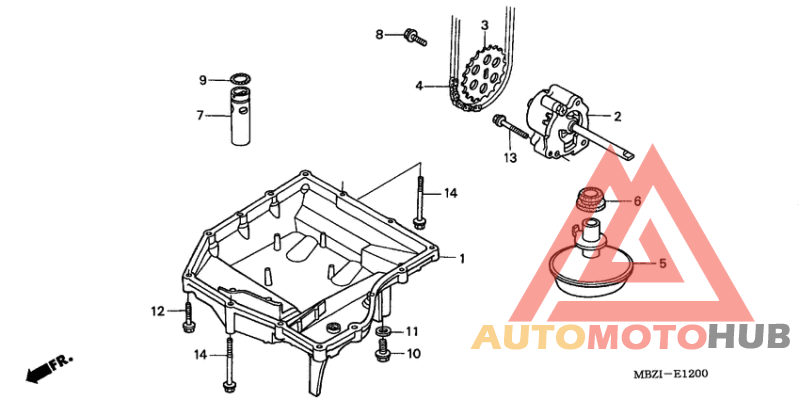 8
3
9
4
7
2
13
14
6
1
5
12
11
10
14
FR.
AUTOMOTOHUB
MBZI—E1200