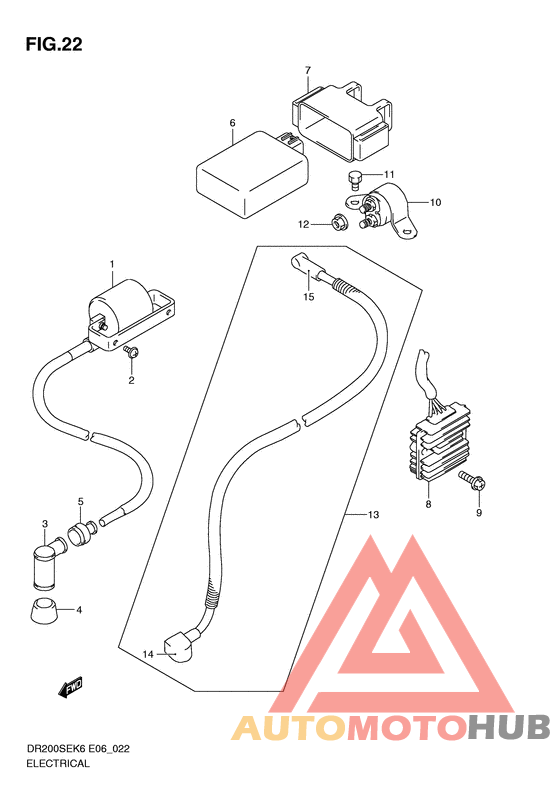 FIG.22

7
6
11
10
12
1
15
2
8
9
5
3
13
4
14
FWD

AUTOMOTOHUB

DR200SEK6 E06_022
ELECTRICAL