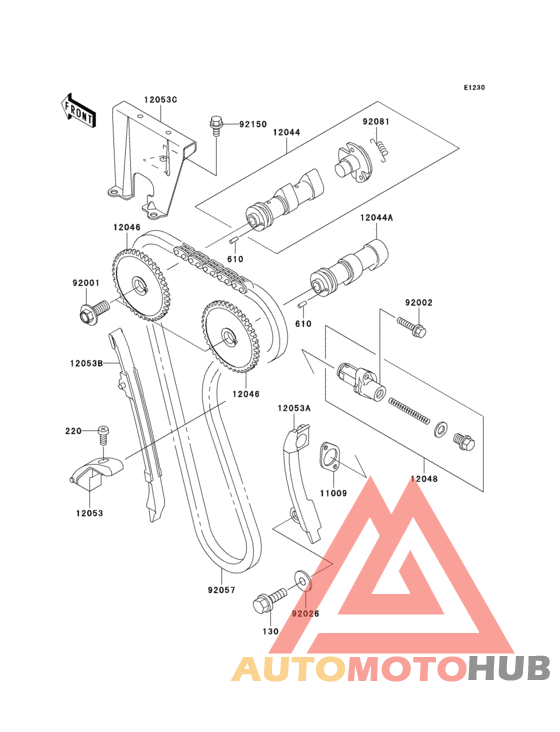 E1230

FRONT

12053C
92150
12044
92081
12046
610
12044A
92001
610
92002
12053B
12046
12053A
220
11009
12048
12053
92057
92026
130

AUTOMOTOHUB