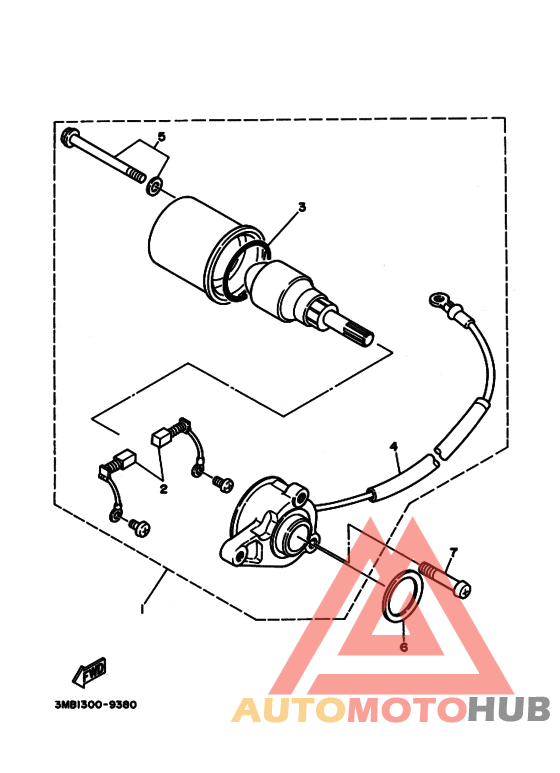 5
3
4
2
7
1
6
FWD
3MB1300-9380
AUTOMOTOHUB