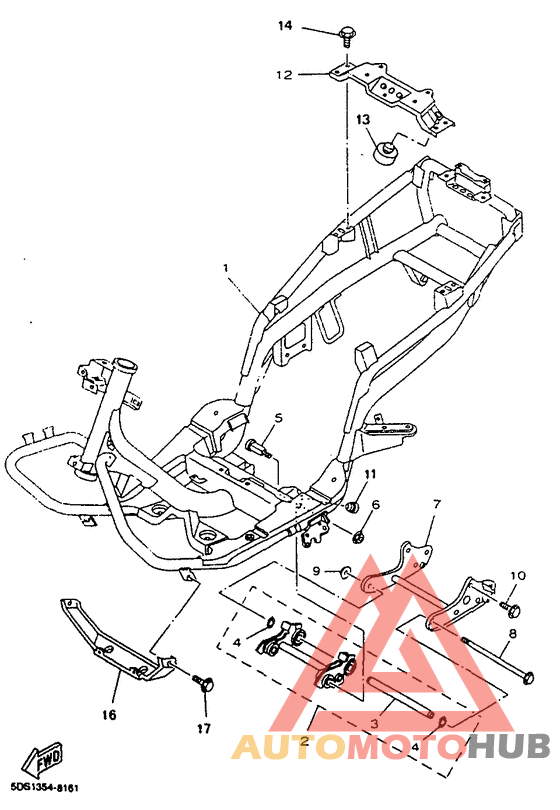 14
12
13
1
5
11
6
7
9
10
8
4
16
17
3
2
4
FWD
5DS1354-8161
AUTOMOTOHUB