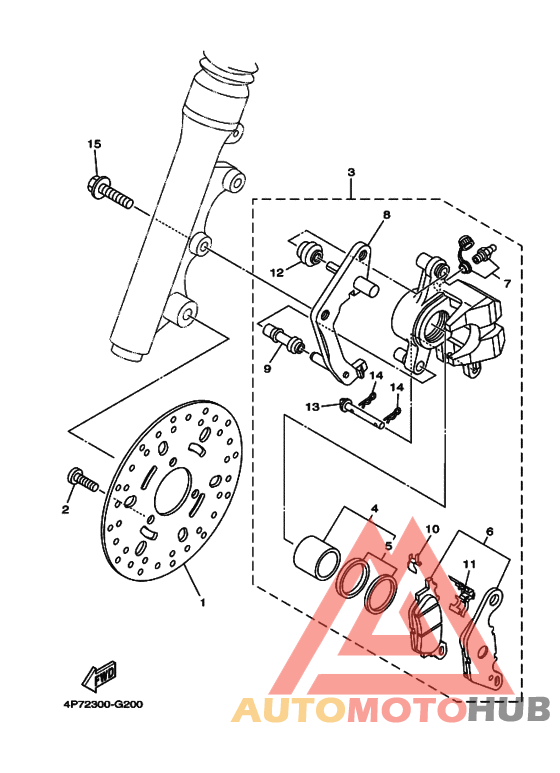 15
3
8
12
7
9
14
14
13
2
4
5
10
6
11
1
FWD
4P72300-G200
AUTOMOTOHUB