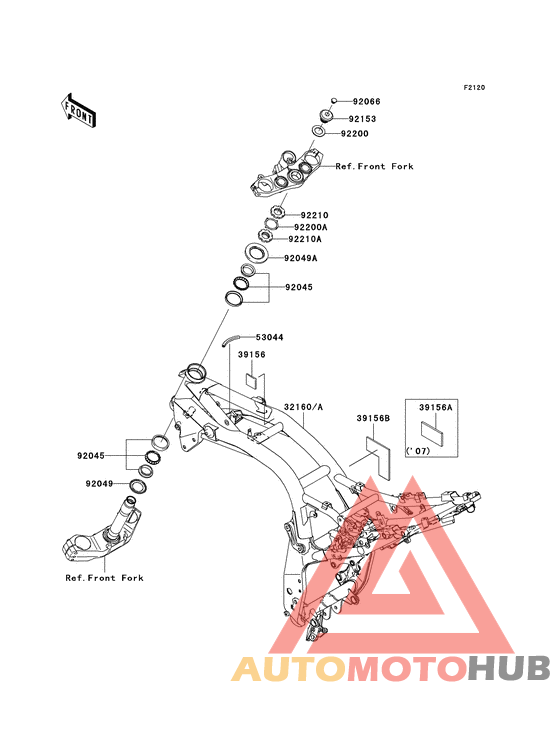 F2120

FRONT

92066
92153
92200
Ref.Front Fork
92210
92200A
92210A
92049A
92045
53044
39156
32160/A
39156B
39156A
('07)
92045
92049
Ref.Front Fork

AUTOMOTOHUB