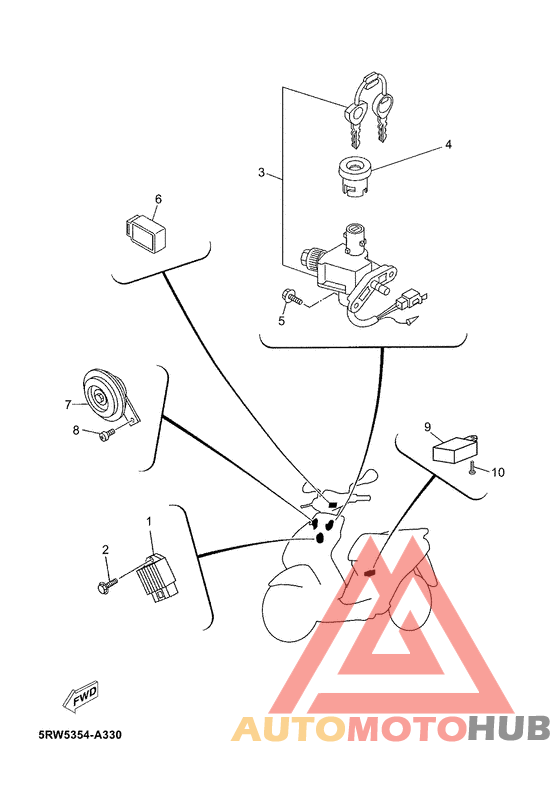 3
4
6
5
7
8
9
10
1
2
FWD
5RW5354-A330
AUTOMOTOHUB