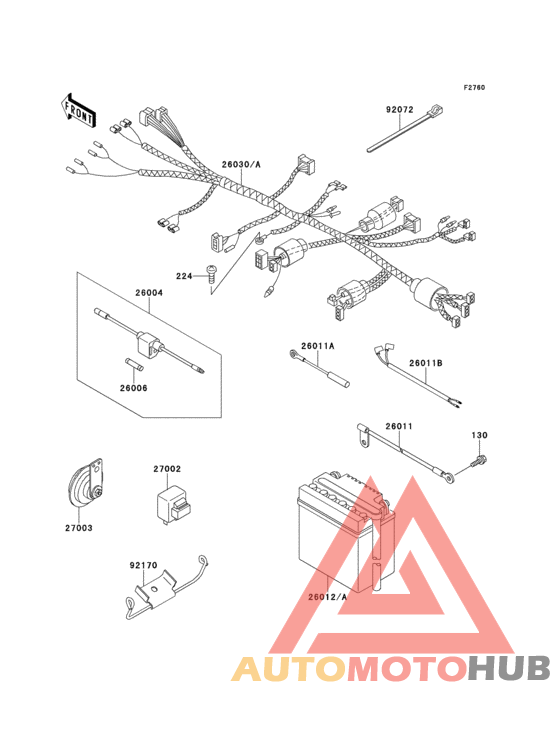 F2760

FRONT

92072

26030/A

224

26004

26006

26011A

26011B

26011

130

27002

27003

92170

26012/A

AUTOMOTOHUB