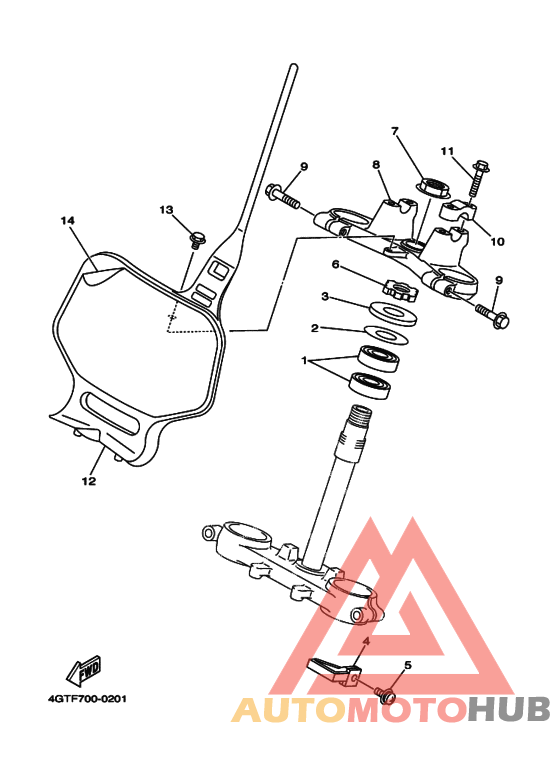 7
11
9
8
13
14
10
6
9
3
2
1
12
4
5
FWD
4GTF700-0201
AUTOMOTOHUB