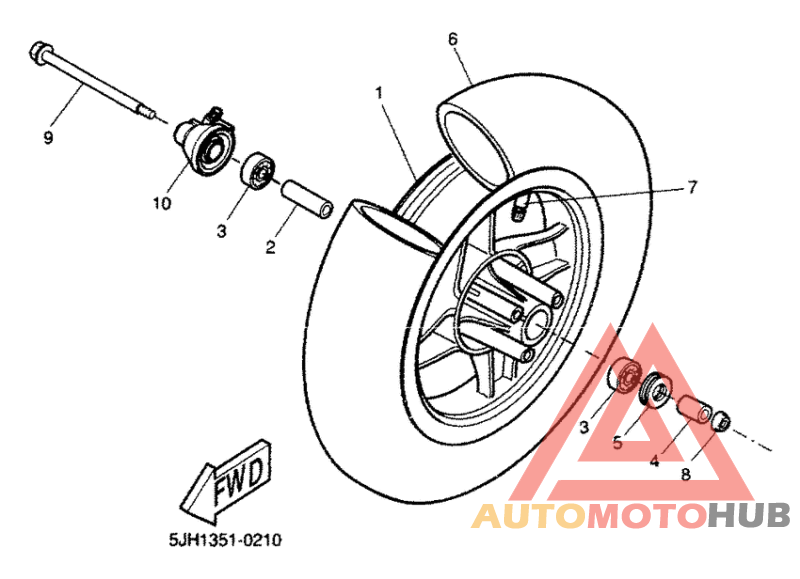 6
1
9
7
10
3
2
3
5
4
8
FWD
5JH1351-0210
AUTOMOTOHUB