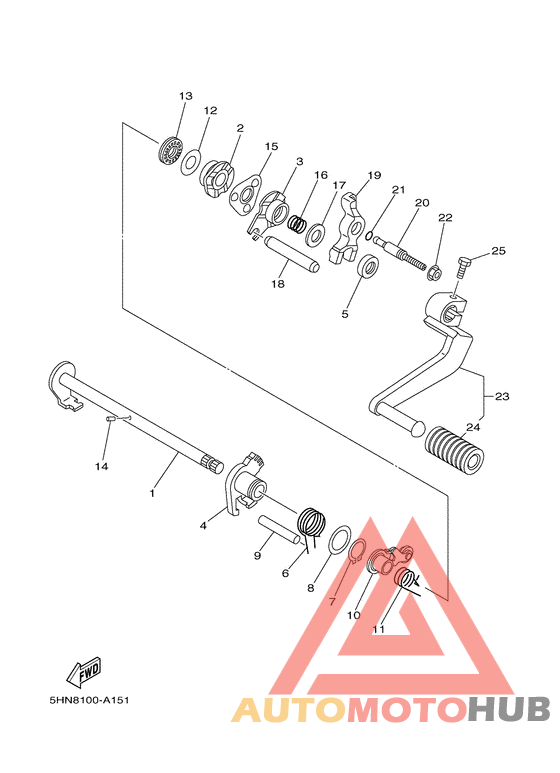 13
12
2
15
3
16
17
19
21
20
22
25
18
5
23
24
14
1
4
9
6
8
7
10
11
FWD
5HN8100-A151
AUTOMOTOHUB