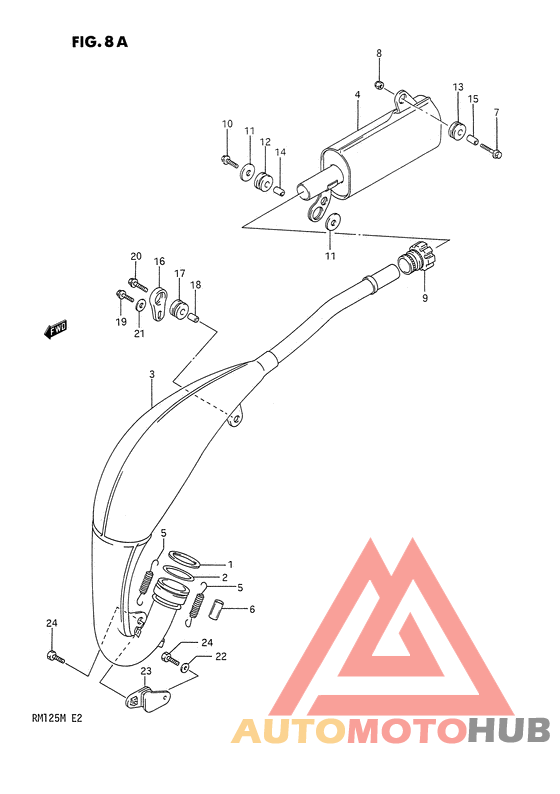 FIG. 8 A

8
4
13
15
7
10
11
12
14
11
9
20
16
17
18
19
21
FWD
3
5
1
2
5
6
24
24
22
23

RM125M E2

AUTOMOTOHUB