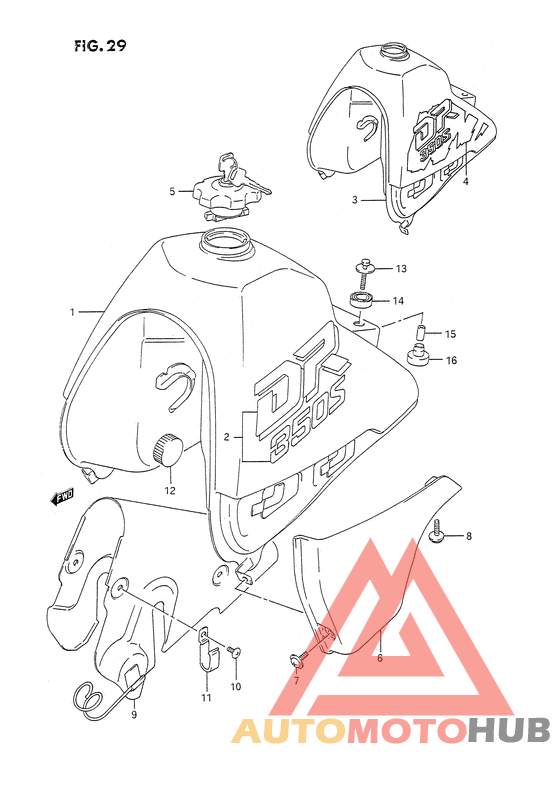 FIG. 29

DR 350S

4

3

5

13

14

15

16

1

DR 350S

2

12

FWD

8

6

7

11

10

9

AUTOMOTOHUB