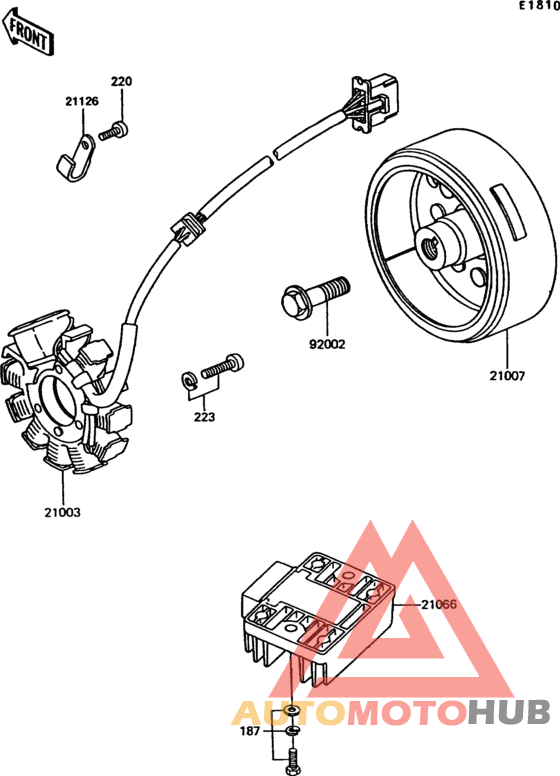 E1810

FRONT

220

21126

92002

21007

223

21003

21066

AUTOMOTOHUB

187