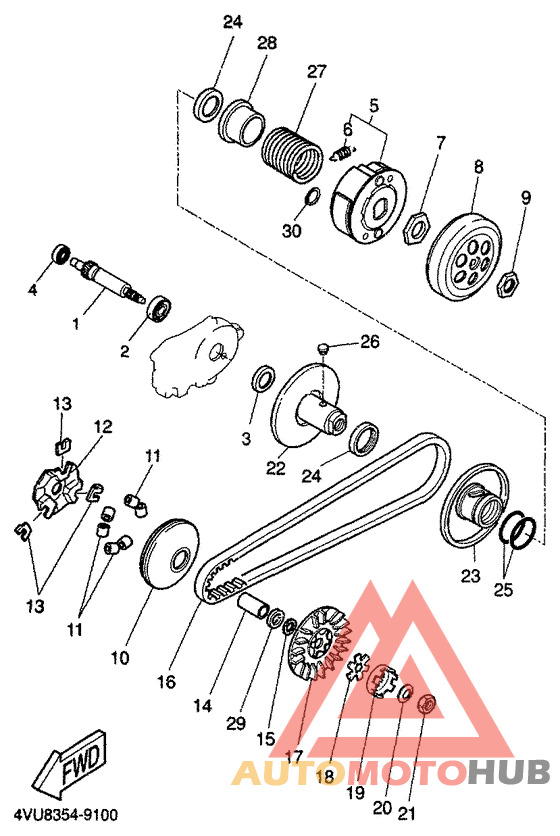 24
28
27
5
6
7
8
9
30
4
1
2
26
3
22
24
13
12
11
13
11
10
16
14
29
15
17
18
19
20
21
23
25
FWD
4VU8354-9100
AUTOMOTOHUB