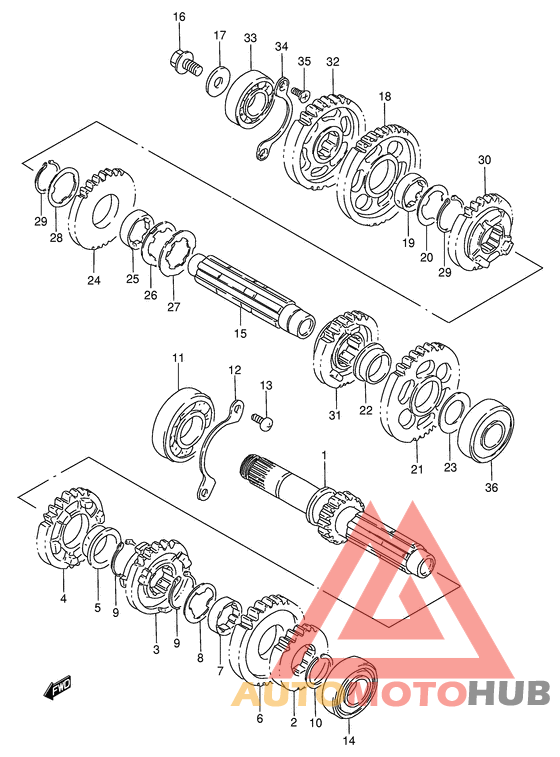 16
17
33
34
35
32
18
30
29
28
24
25
26
27
15
19
20
29
11
12
13
31
22
21
23
36
1
4
5
9
3
9
8
7
6
2
10
14
FWD
AUTOMOTOHUB