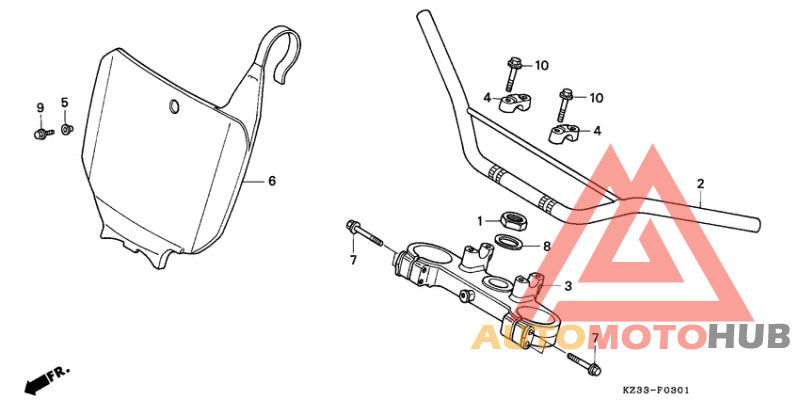 9
5
6
10
4
10
4
2
1
8
7
3
7
AUTOMOTOHUB
FR.
KZ33-F0301