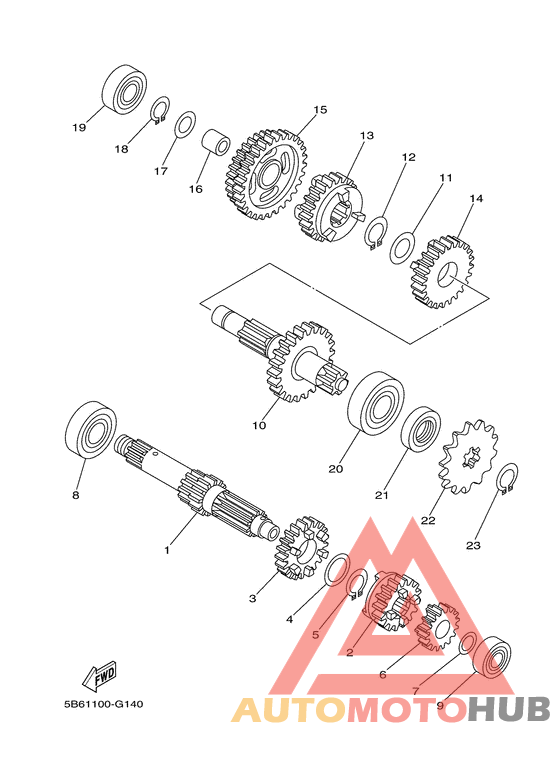 19
18
17
16
15
13
12
11
14
10
20
21
22
23
8
1
3
4
5
2
6
7
9
FWD
5B61100-G140
AUTOMOTOHUB