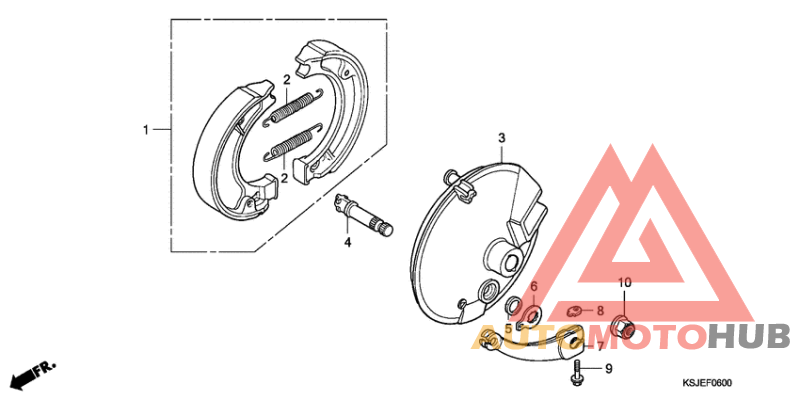 1
2
2
3
4
5
6
7
8
9
10
FR.
AUTOMOTOHUB
KSJEF0600