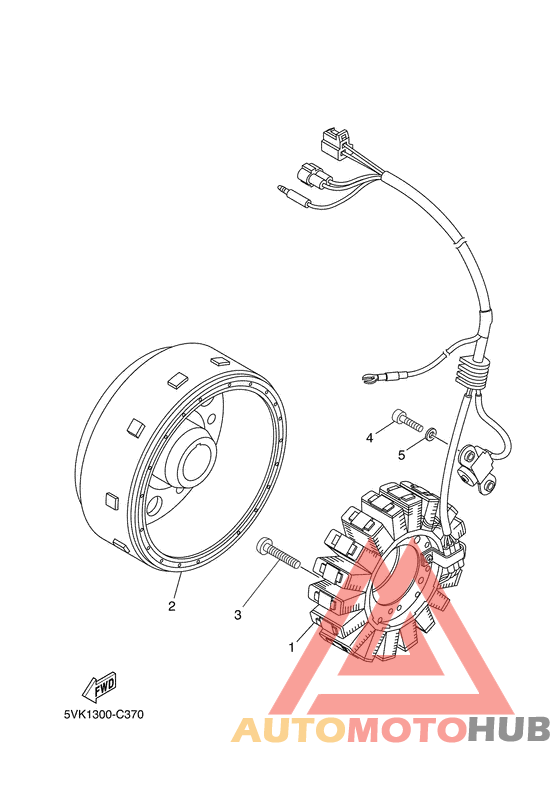 4
5
2
3
1
FWD
5VK1300-C370
AUTOMOTOHUB