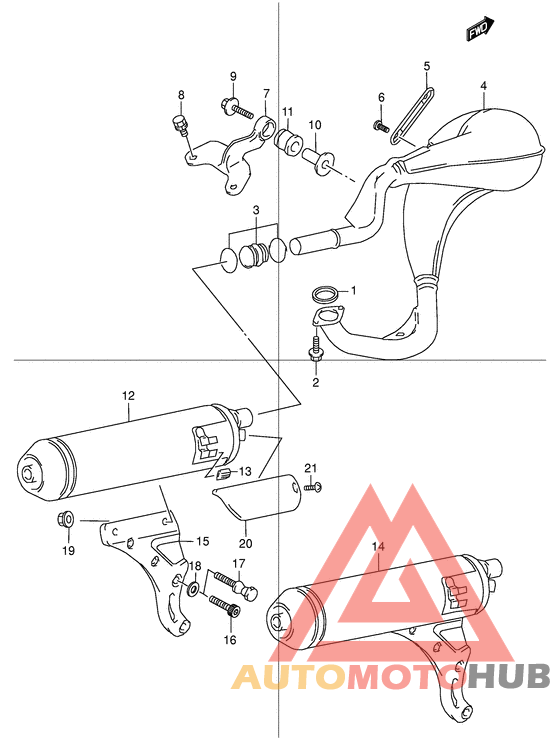 FWD

9
8
7
11
10
6
5
4
3
1
2
12
13
21
20
19
15
18
17
16
14

AUTOMOTOHUB