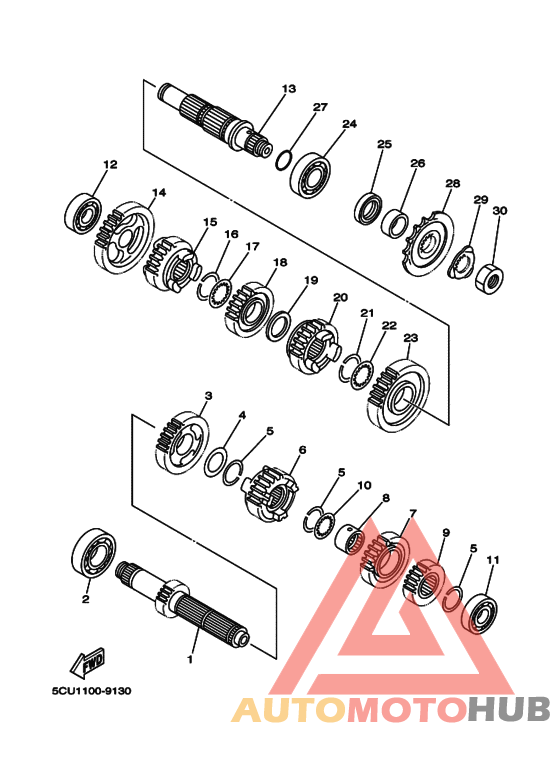 13
27
24
25
26
28
29
30
12
14
15
16
17
18
19
20
21
22
23
3
4
5
6
5
10
8
7
9
5
11
2
1
FWD
5CU1100-9130
AUTOMOTOHUB