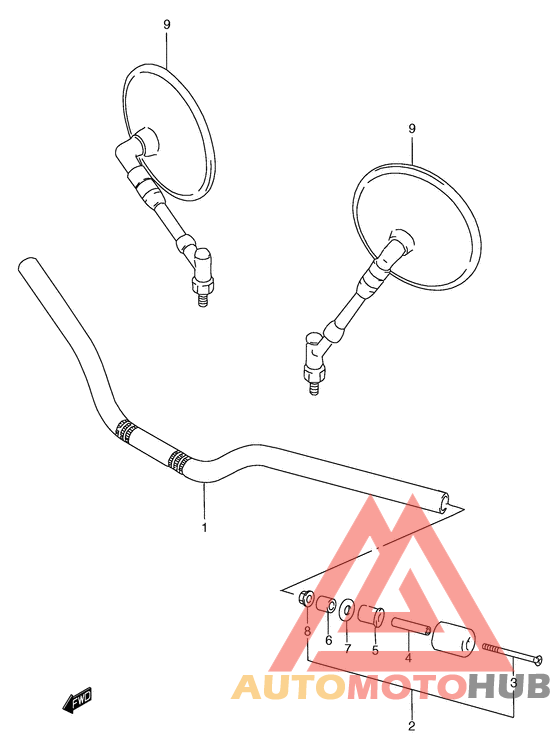 9
9
1
8
6
7
5
4
3
2
FWD
AUTOMOTOHUB