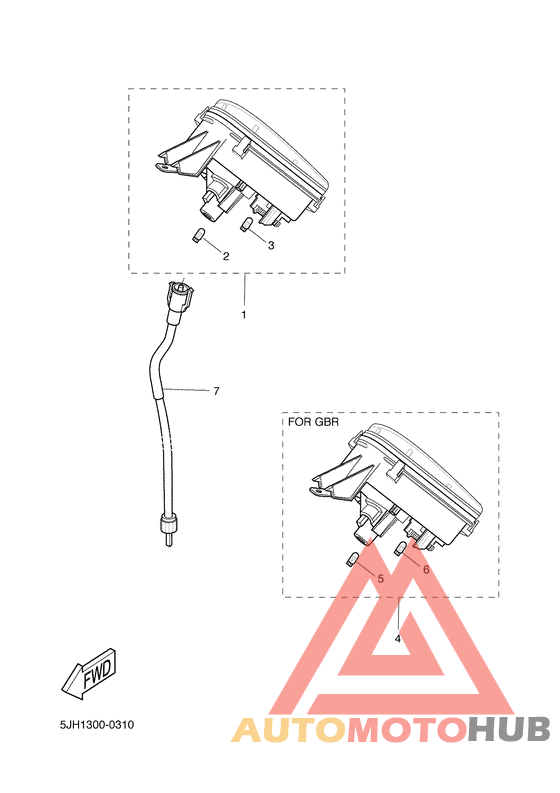 2
3
1
7
FOR GBR
5
6
4
FWD
5JH1300-0310
AUTOMOTOHUB