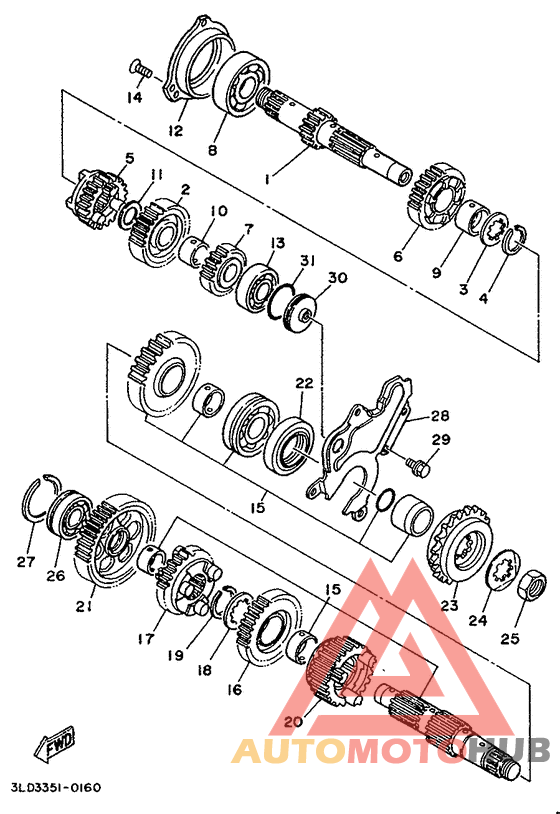 14
12
8
1
5
11
2
10
7
13
31
30
6
9
3
4
22
28
29
15
27
26
21
17
19
18
16
15
20
23
24
25
FWD
3LD3351-0160
AUTOMOTOHUB