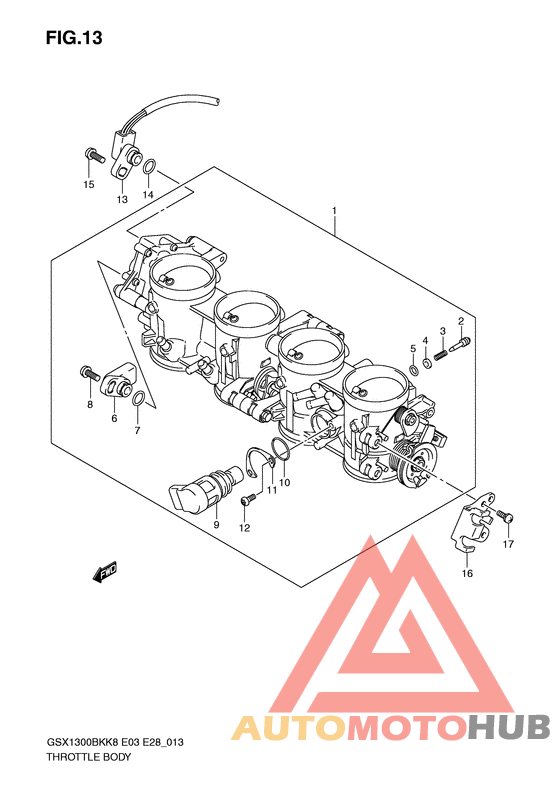 FIG.13

15
13
14
1
2
3
4
5
8
6
7
11
10
9
12
17
16
FWD

AUTOMOTOHUB

GSX1300BKK8 E03 E28_013
THROTTLE BODY