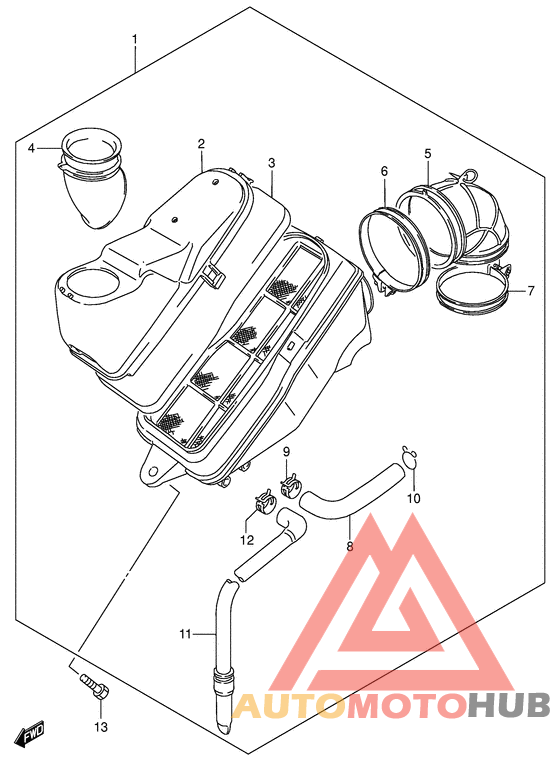 1
4
2
3
6
5
7
9
10
12
8
11
13
FWD
AUTOMOTOHUB