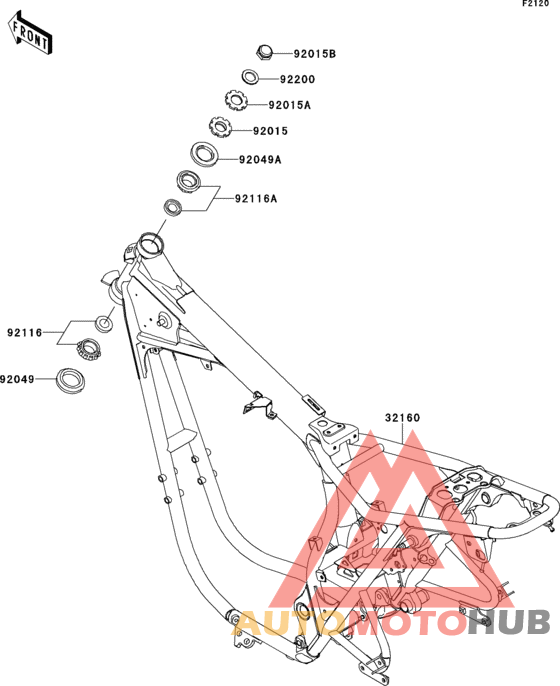 F2120

FRONT

92015B

92200

92015A

92015

92049A

92116A

92116

92049

32160

AUTOMOTOHUB