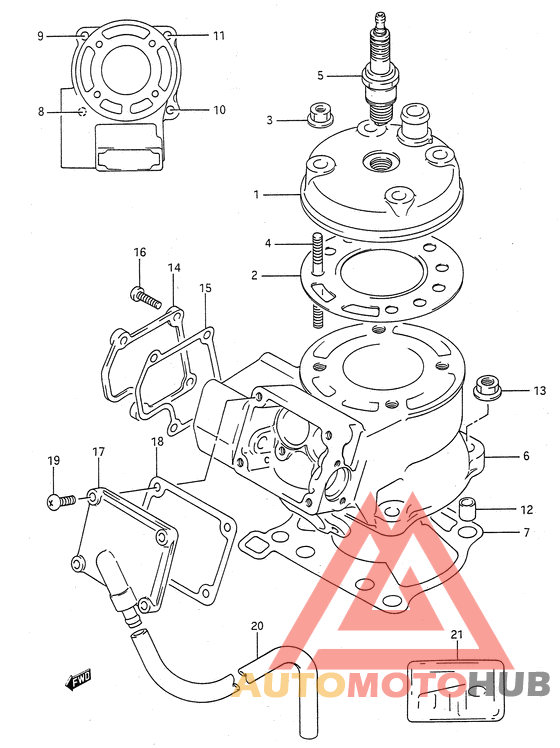 9
11
8
10
5
3
1
4
2
16
14
15
13
6
19
17
18
12
7
20
21
FWD
AUTOMOTOHUB