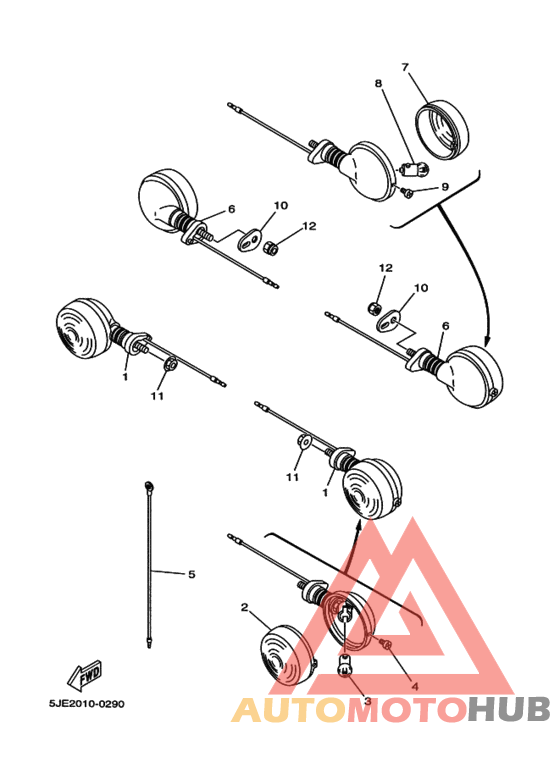 7
8
9
6
10
12
12
10
6
1
11
11
1
5
2
4
3
FWD
5JE2010-0290
AUTOMOTOHUB