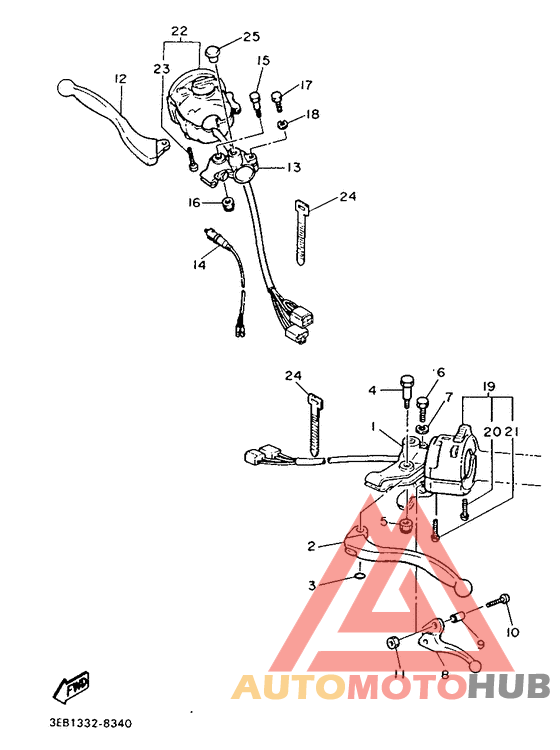 22
25
23
15
17
12
18
13
16
24
14
24
4
6
7
19
1
20
21
5
2
3
10
9
11
8
FWD
3EB1332-8340
AUTOMOTOHUB