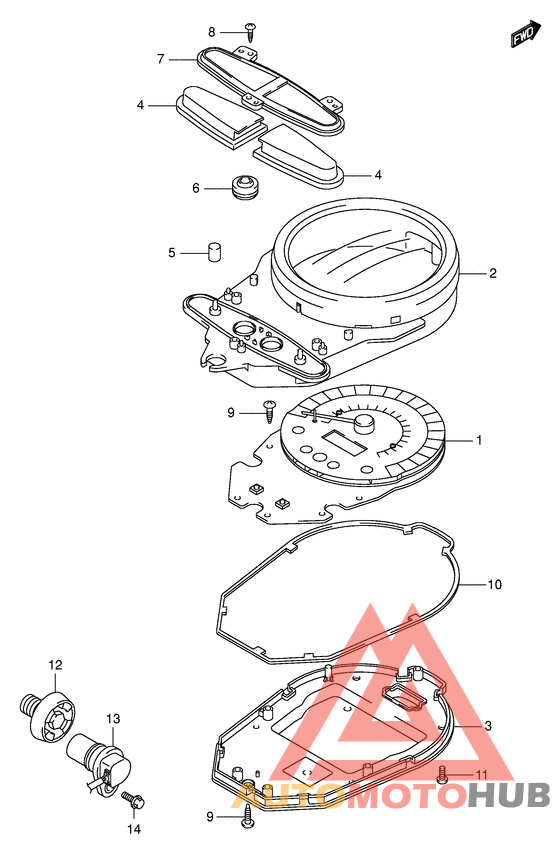 FWD
8
7
4
4
6
5
2
9
1
10
12
13
3
11
9
14
AUTOMOTOHUB