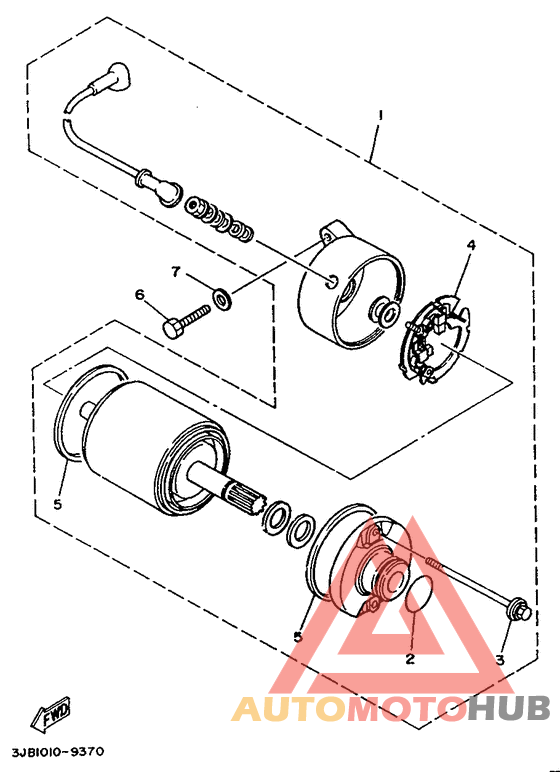 1
4
7
6
5
5
2
3
FWD
AUTOMOTOHUB
3JB1010-9370