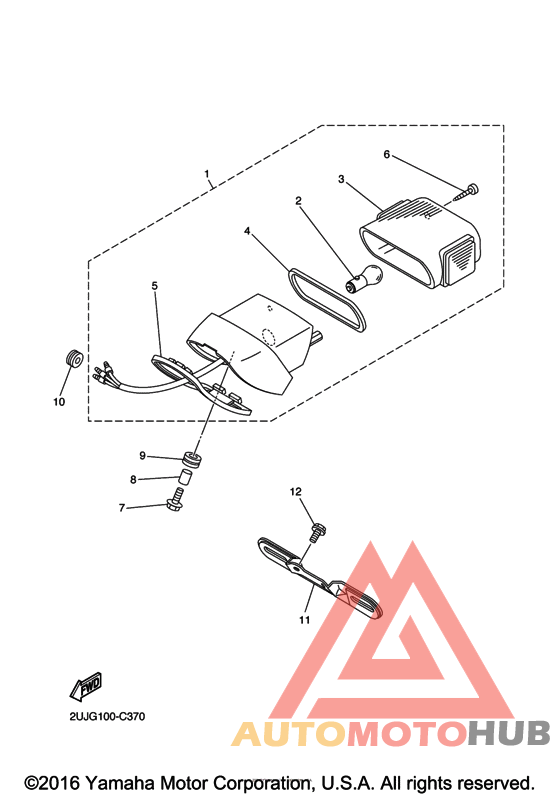 1
6
3
2
4
5
10
9
8
7
12
11
FWD
2UJG100-C370
AUTOMOTOHUB
©2016 Yamaha Motor Corporation, U.S.A. All rights reserved.