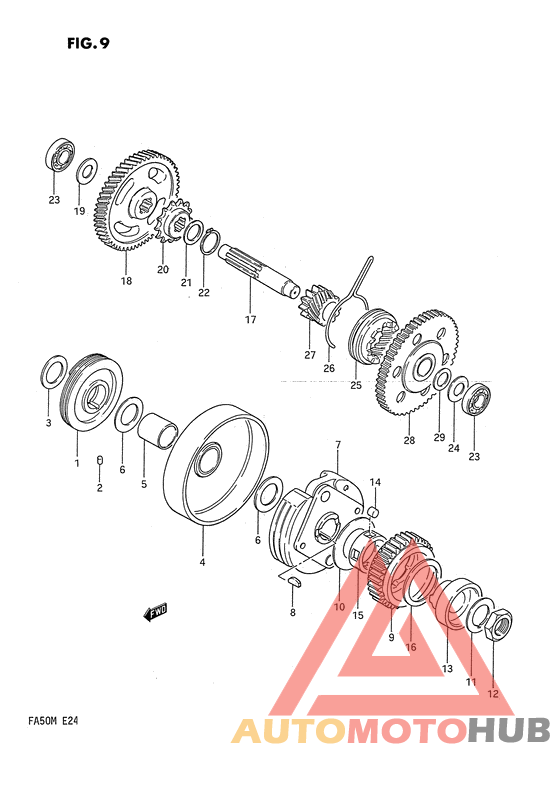 FIG. 9

23
19
18
20
21
22
17
27
26
25
28
29
24
23
3
1
2
6
5
4
6
7
14
8
10
15
9
16
13
11
12
FWD

FA50M E24

AUTOMOTOHUB