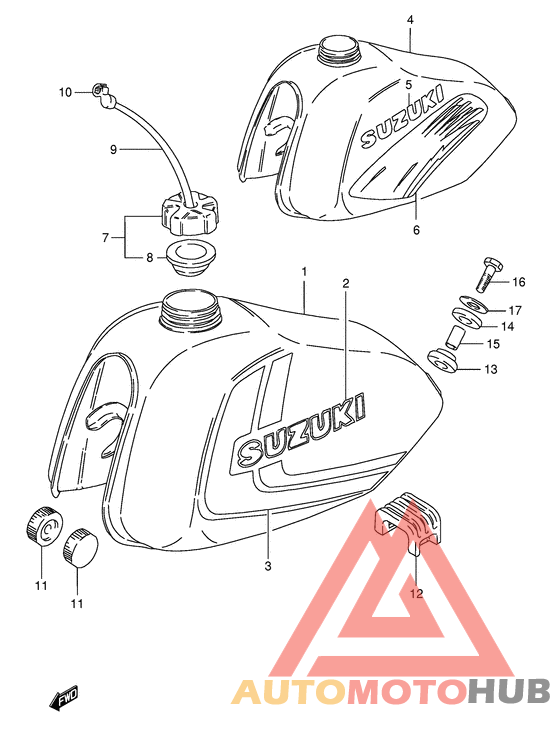 4
10
5
SUZUKI
9
6
7
8
1
2
16
17
14
15
13
SUZUKI
3
11
11
12
FWD
AUTOMOTOHUB