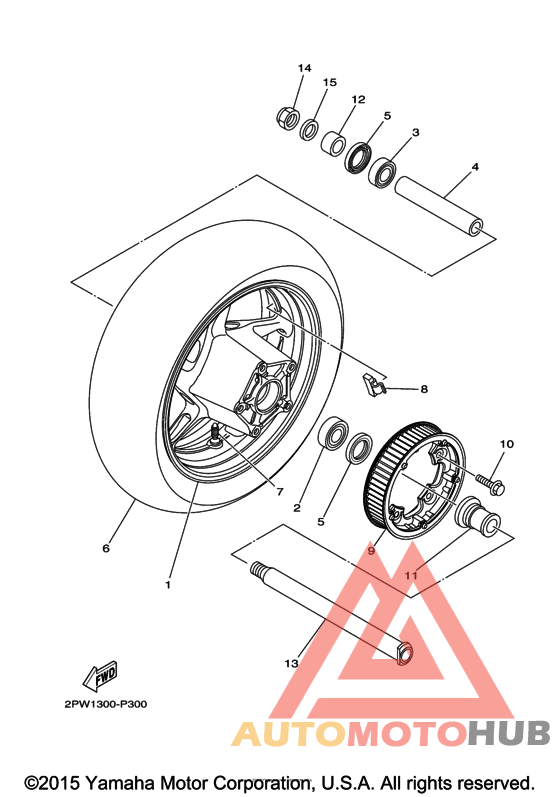 14
15
12
5
3
4
8
10
7
2
5
9
11
6
1
13
FWD
2PW1300-P300
AUTOMOTOHUB
©2015 Yamaha Motor Corporation, U.S.A. All rights reserved.