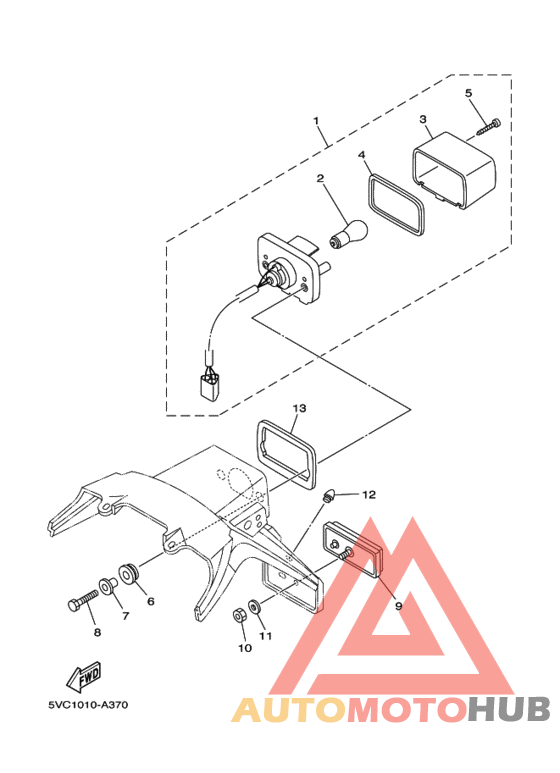 1
5
3
4
2
13
12
9
6
7
8
10
11
FWD
5VC1010-A370
AUTOMOTOHUB