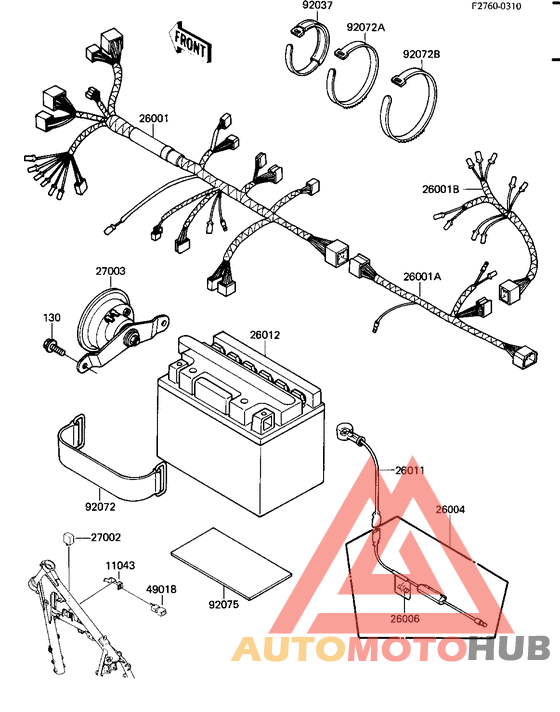 F2760-0310

FRONT

92037
92072A
92072B
26001
26001B
26001A
27003
130
26012
26011
26004
92072
27002
11043
49018
92075
26006

AUTOMOTOHUB