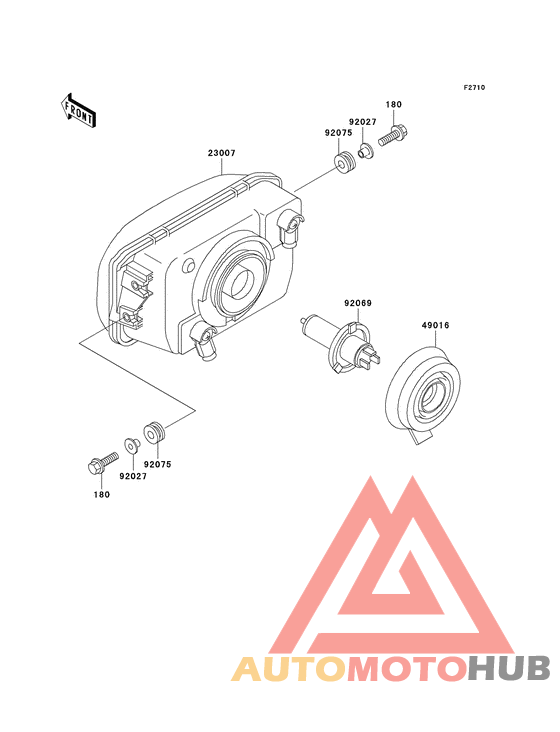 F2710

FRONT

180
92027
92075
23007

92069
49016

92075
92027
180

AUTOMOTOHUB