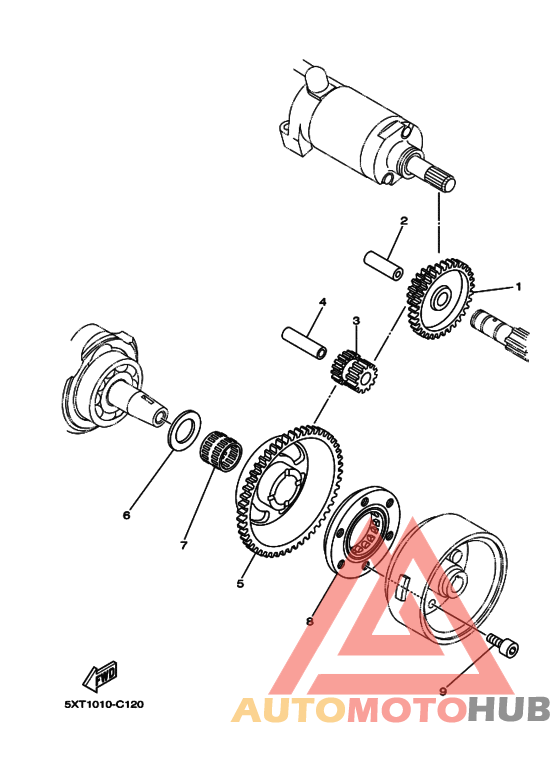 2
1
4
3
6
7
5
8
9
FWD
5XT1010-C120
AUTOMOTOHUB