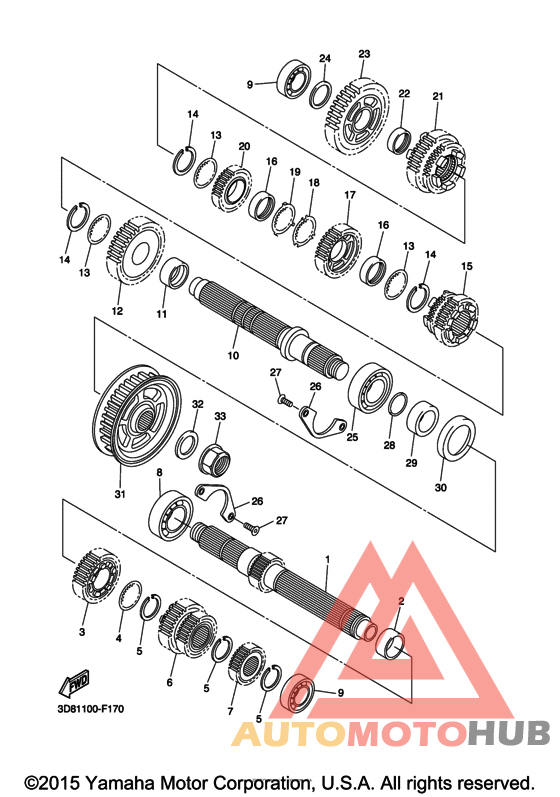 9
24
23
22
21
14
13
20
16
19
18
17
16
13
14
15
14
13
12
11
10
27
26
25
28
29
30
32
33
31
8
26
27
1
2
3
4
5
6
5
7
5
9
FWD
3D81100-F170
AUTOMOTOHUB
©2015 Yamaha Motor Corporation, U.S.A. All rights reserved.