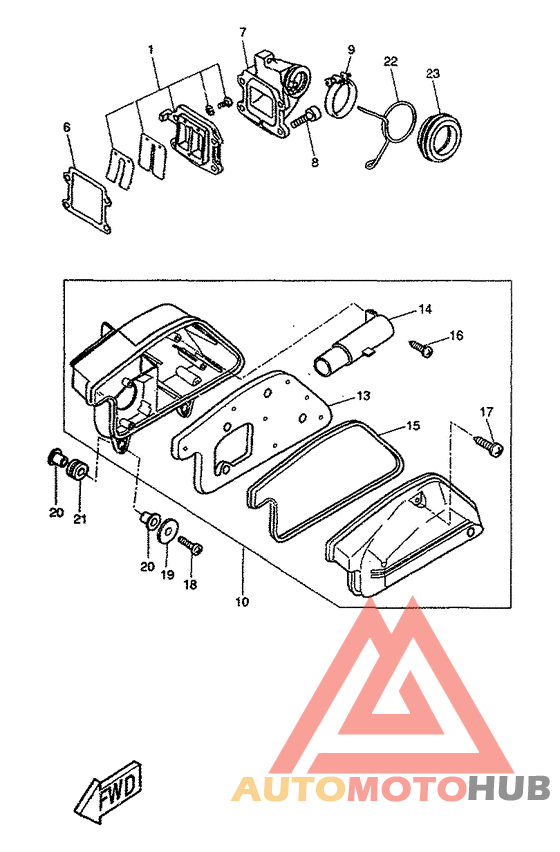 1
7
9
22
23
6
8
14
16
13
17
15
20
21
20
19
18
10
FWD
AUTOMOTOHUB