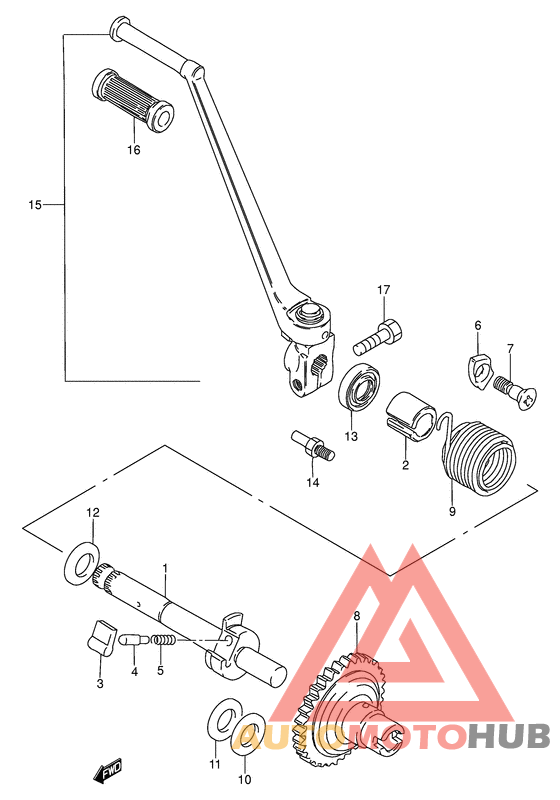 16

15

17

6

7

13

2

14

9

12

1

8

3

4

5

11

10

FWD

AUTOMOTOHUB