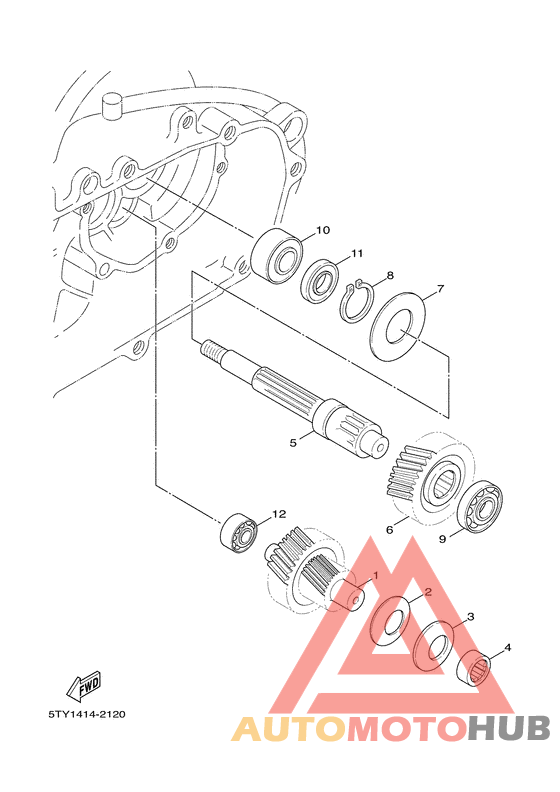 10
11
8
7
5
6
9
12
1
2
3
4
FWD
5TY1414-2120
AUTOMOTOHUB